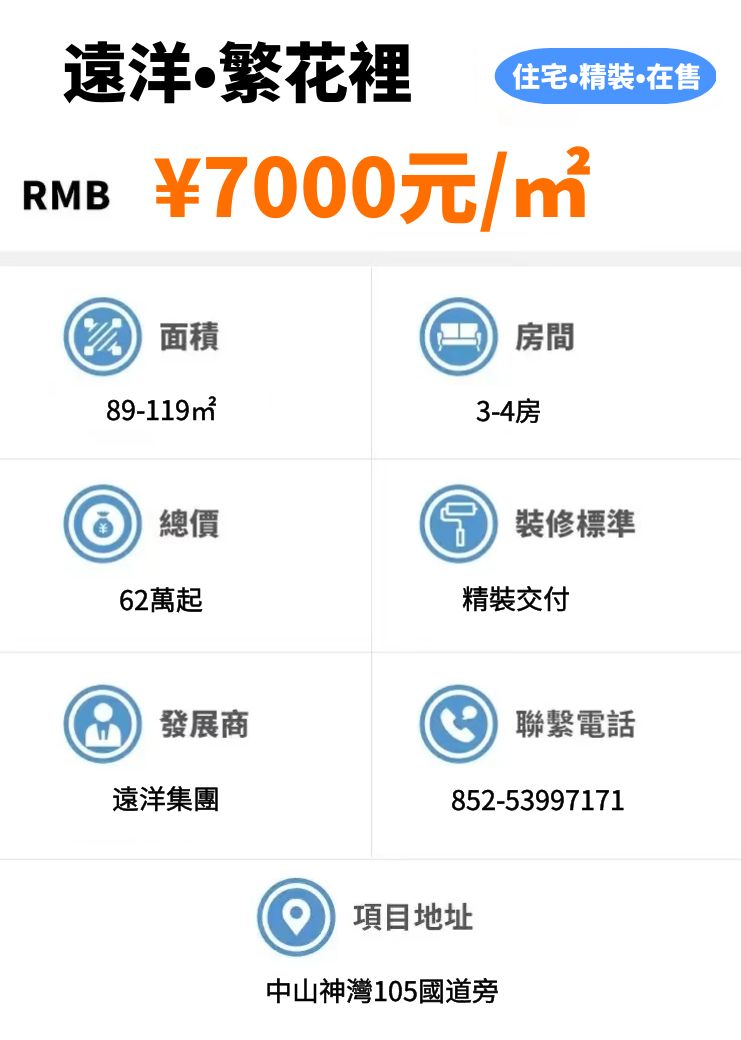 遠洋•繁花裡

住宅•精裝•在售

RMB ¥7000元/㎡

面積
89-119㎡

房間
3-4房

總價
62萬起

裝修標準
精裝交付

發展商
遠洋集團

聯繫電話
852-53997171

項目地址
中山神灣105國道旁