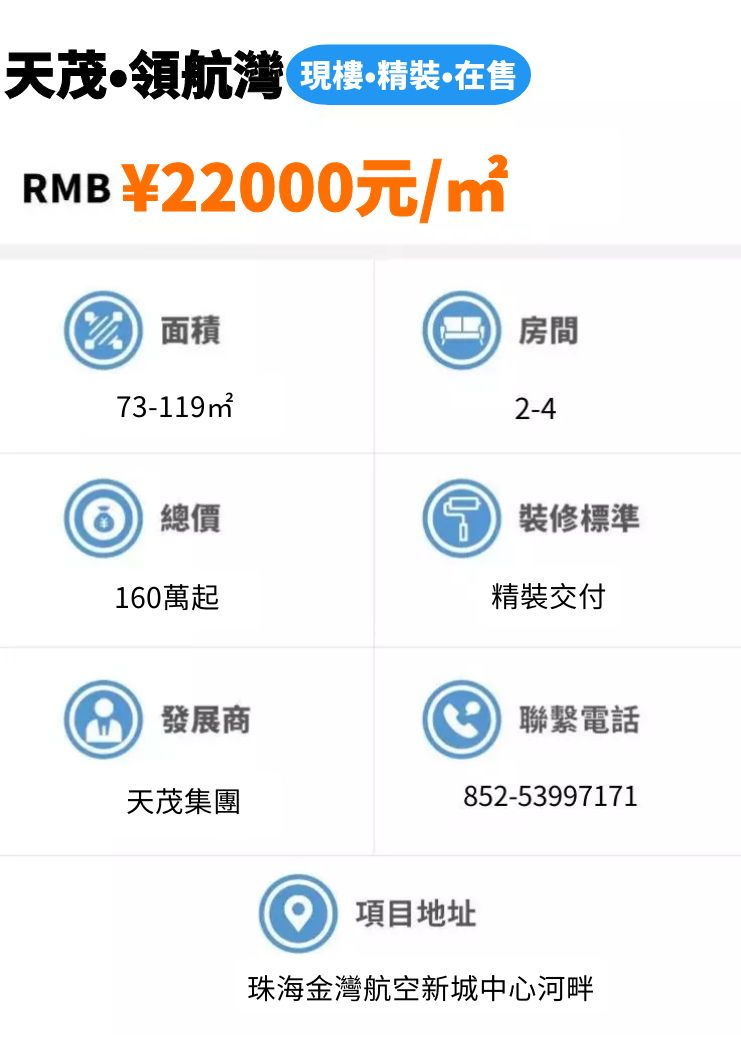 天茂•領航灣 現樓•精裝•在售

RMB ¥22000元/㎡

面積

73-119㎡

房間

2-4

總價

160萬起

裝修標準

精裝交付

發展商

天茂集團

聯繫電話

852-53997171

項目地址

珠海金灣航空新城中心河畔